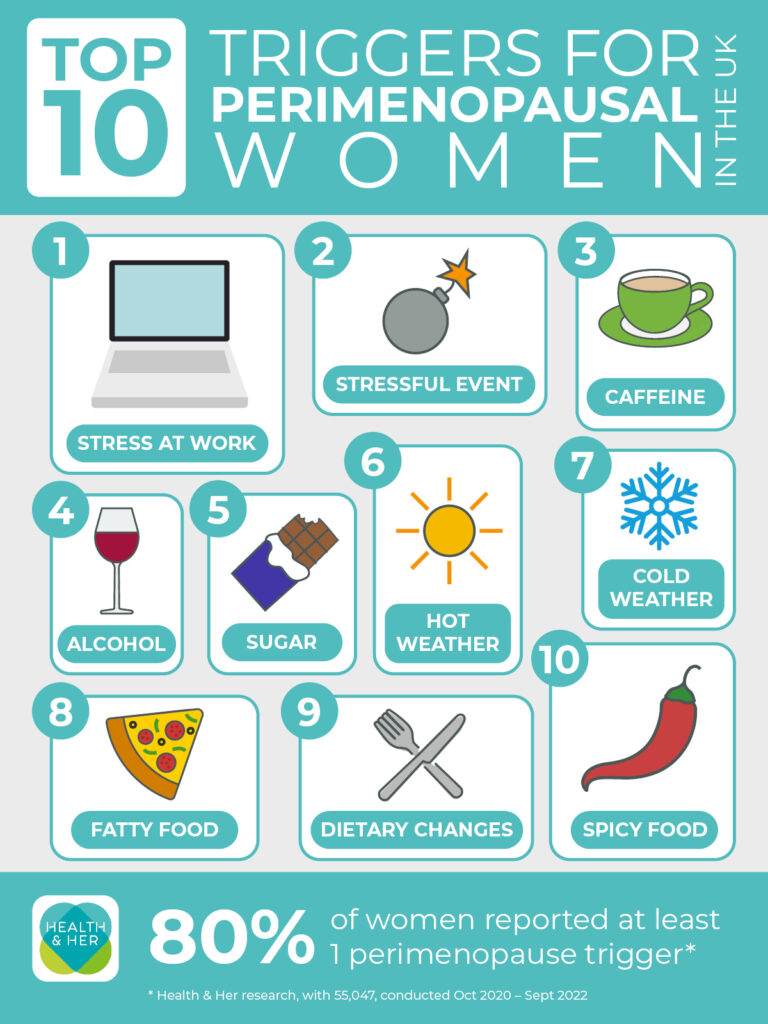 TOP 10 TRIGGERS FOR PERIMENOPAUSAL WOMEN IN THE UK

1 STRESS AT WORK

2 STRESSFUL EVENT

3 CAFFEINE

4 ALCOHOL

5 SUGAR

6 HOT WEATHER

7 COLD WEATHER

8 FATTY FOOD

9 DIETARY CHANGES

10 SPICY FOOD

HEALTH & HER

80% of women reported at least 1 perimenopause trigger*

* Health & Her research, with 55,047, conducted Oct 2020 – Sept 2022